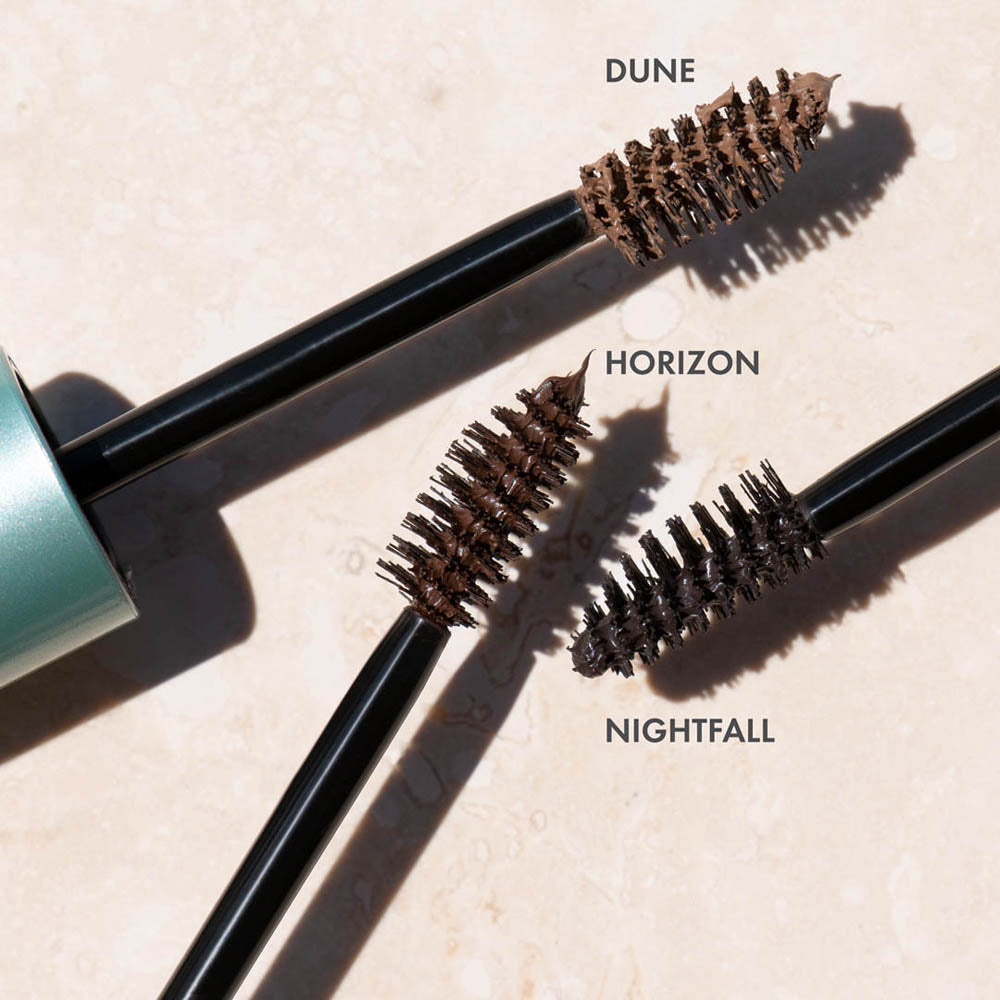 DUNE

HORIZON

NIGHTFALL