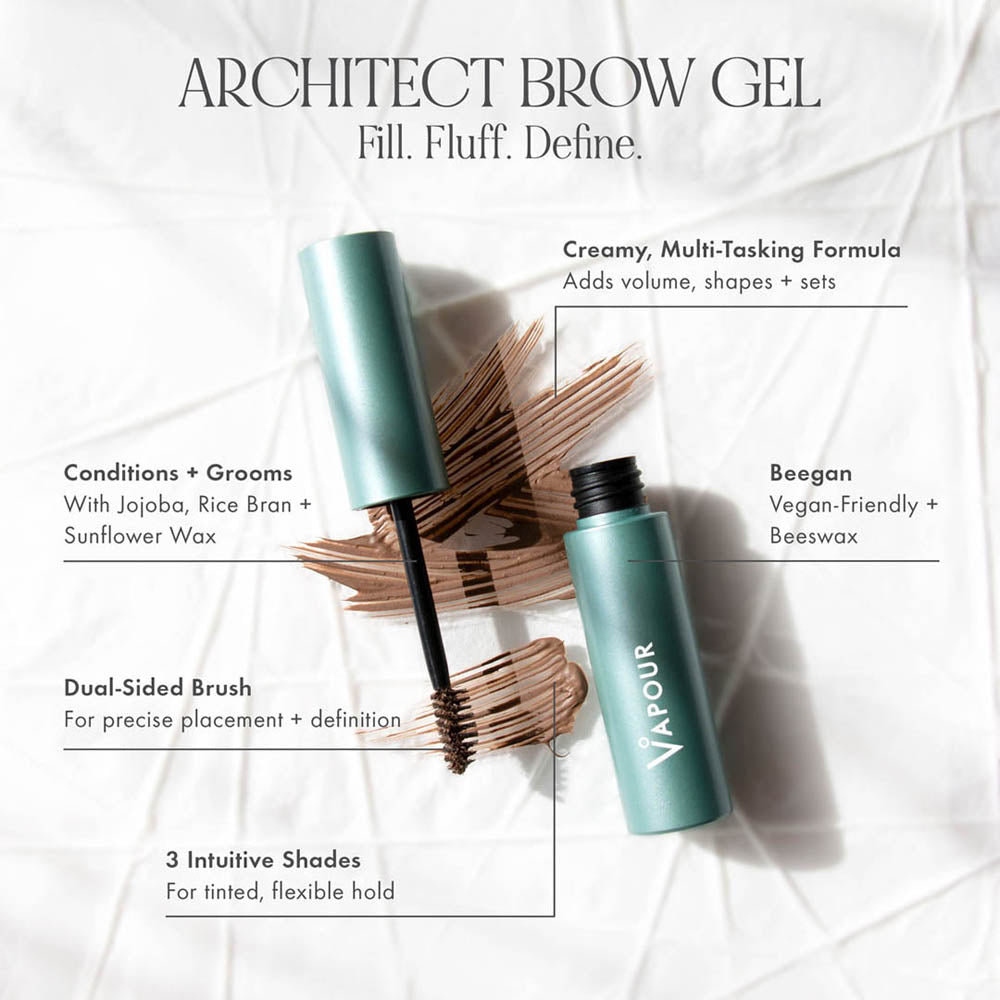 ARCHITECT BROW GEL
Fill. Fluff. Define.

Creamy, Multi-Tasking Formula
Adds volume, shapes + sets

Conditions + Grooms
With Jojoba, Rice Bran + Sunflower Wax

Beegan
Vegan-Friendly + Beeswax

Dual-Sided Brush
For precise placement + definition

VAPOUR

3 Intuitive Shades
For tinted, flexible hold