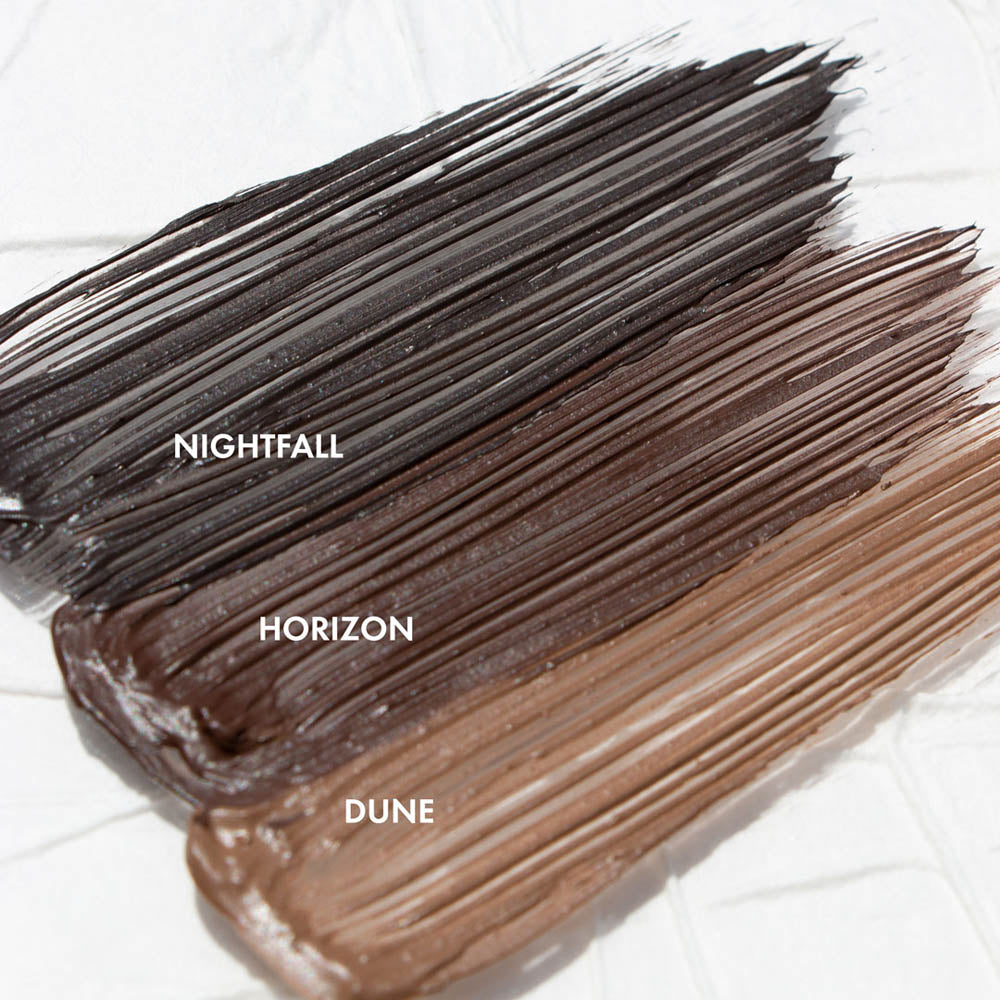 NIGHTFALL

HORIZON

DUNE